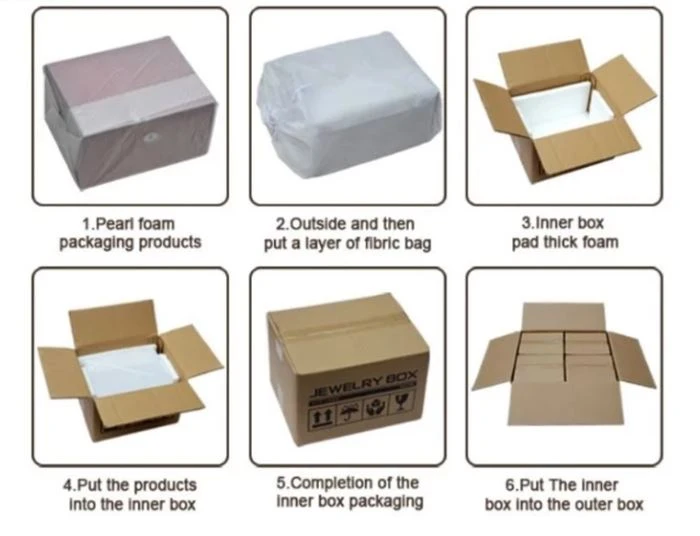 1.Pearl foam packaging products

2.Outside and then put a layer of fibric bag

3.Inner box pad thick foam

4.Put the products into the inner box

JEWELRY BOX

5.Completion of the inner box packaging

6.Put The inner box into the outer box